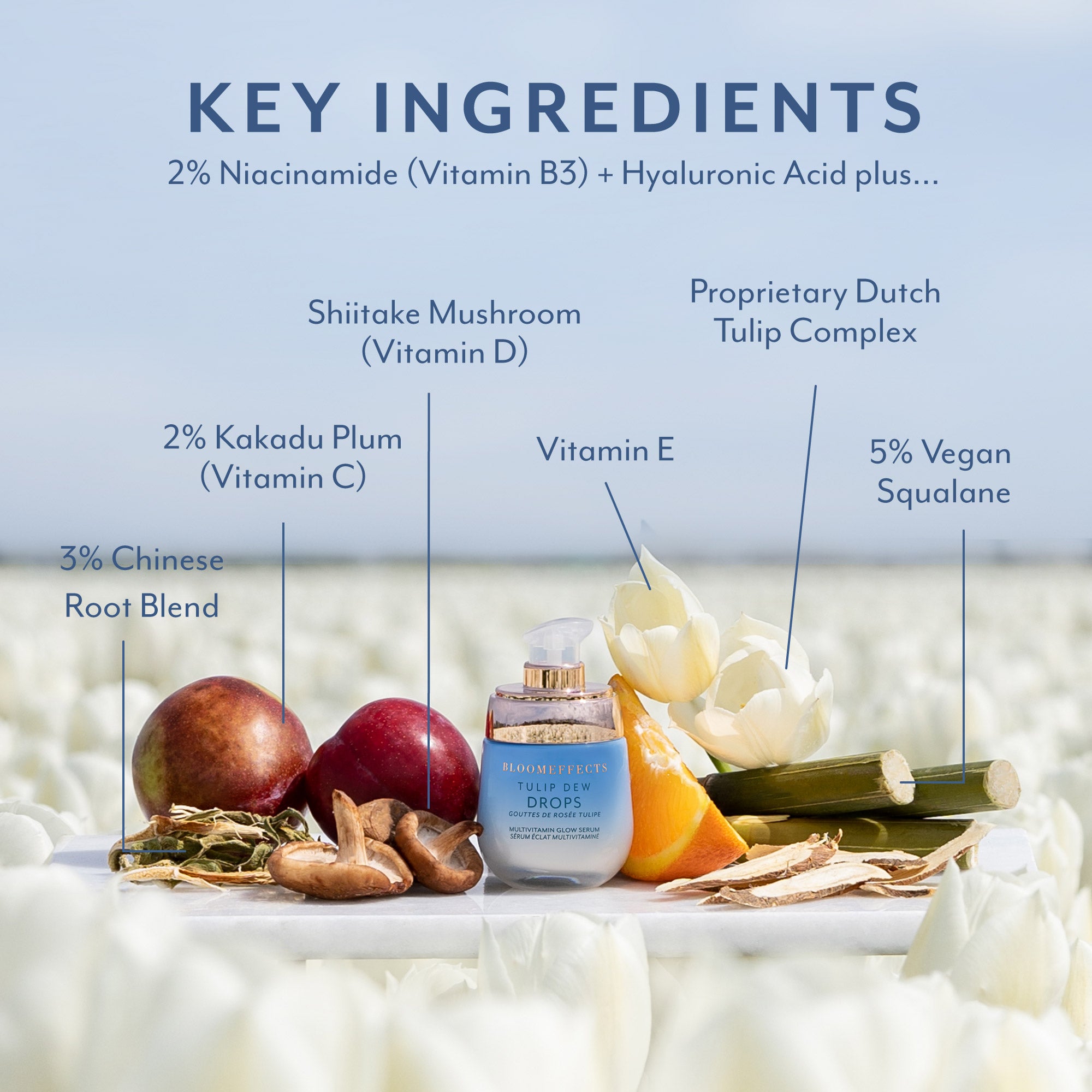 KEY INGREDIENTS

2% Niacinamide (Vitamin B3) + Hyaluronic Acid plus...

Shiitake Mushroom (Vitamin D)

Proprietary Dutch Tulip Complex

2% Kakadu Plum (Vitamin C)

Vitamin E

5% Vegan Squalane

3% Chinese Root Blend

BLOOMEFFECTS
TULIP DEW
DROPS
GOUTTES DE ROSÉE TULIPE
MULTIVITAMIN GLOW SERUM
SÉRUM ÉCLAT MULTIVITAMINÉ